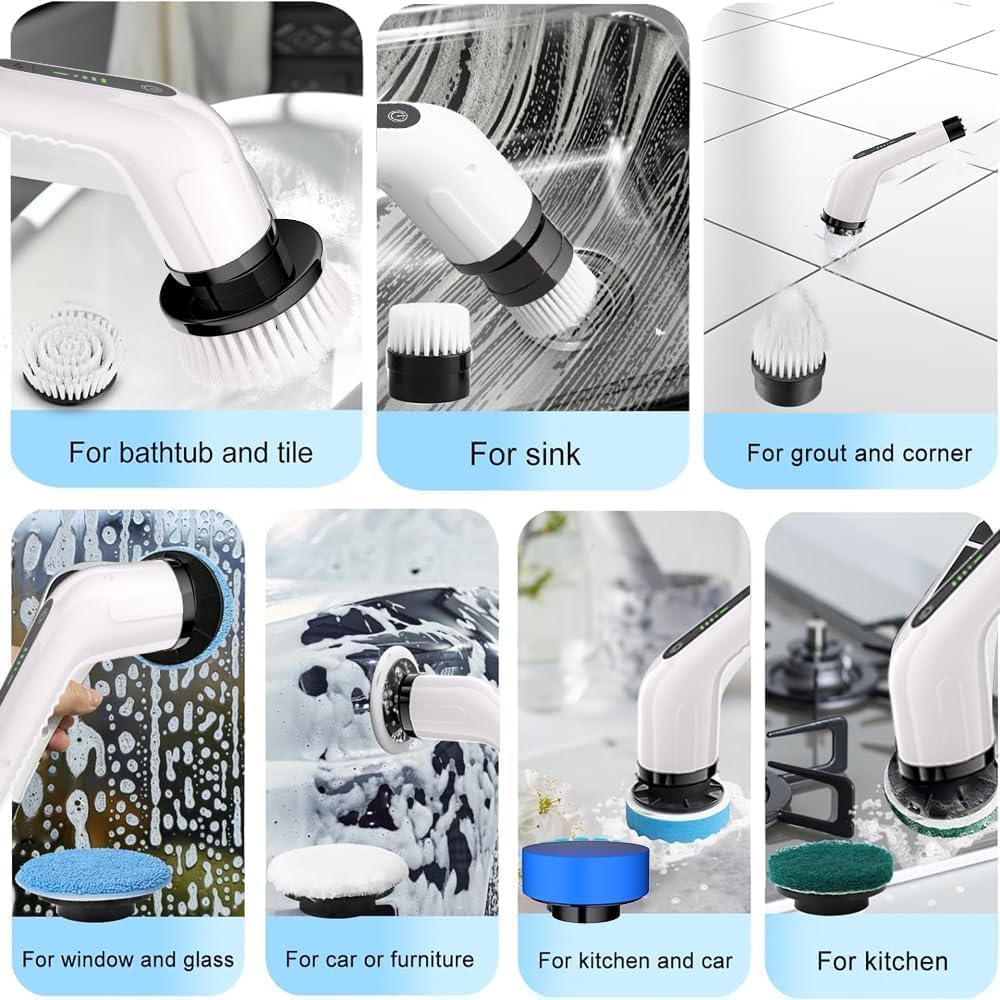 For bathtub and tile

For sink

For grout and corner

For window and glass

For car or furniture

For kitchen and car

For kitchen